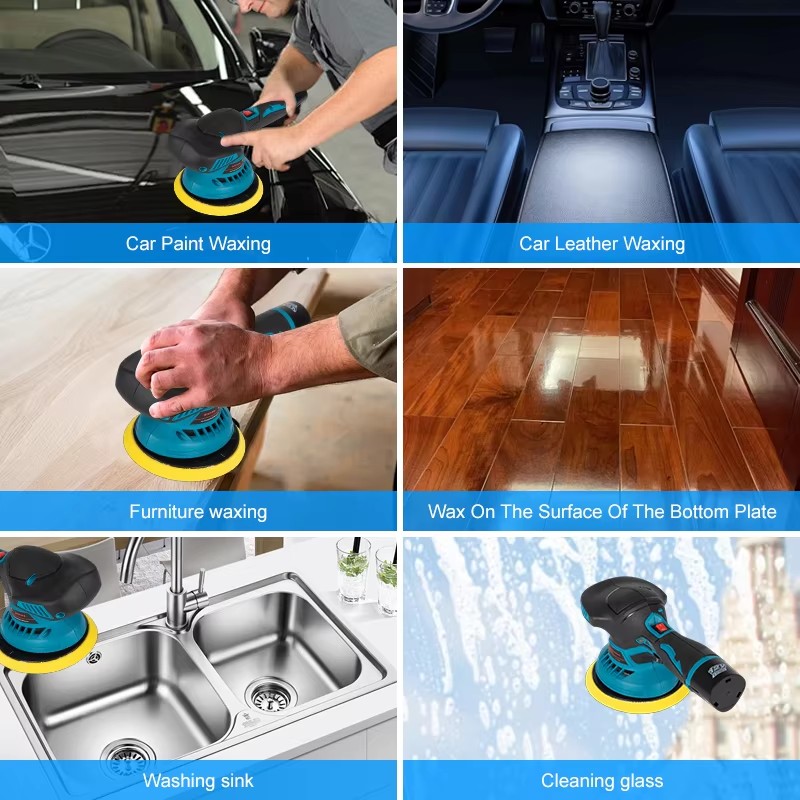 Car Paint Waxing

Car Leather Waxing

Furniture waxing

Wax On The Surface Of The Bottom Plate

Washing sink

Cleaning glass